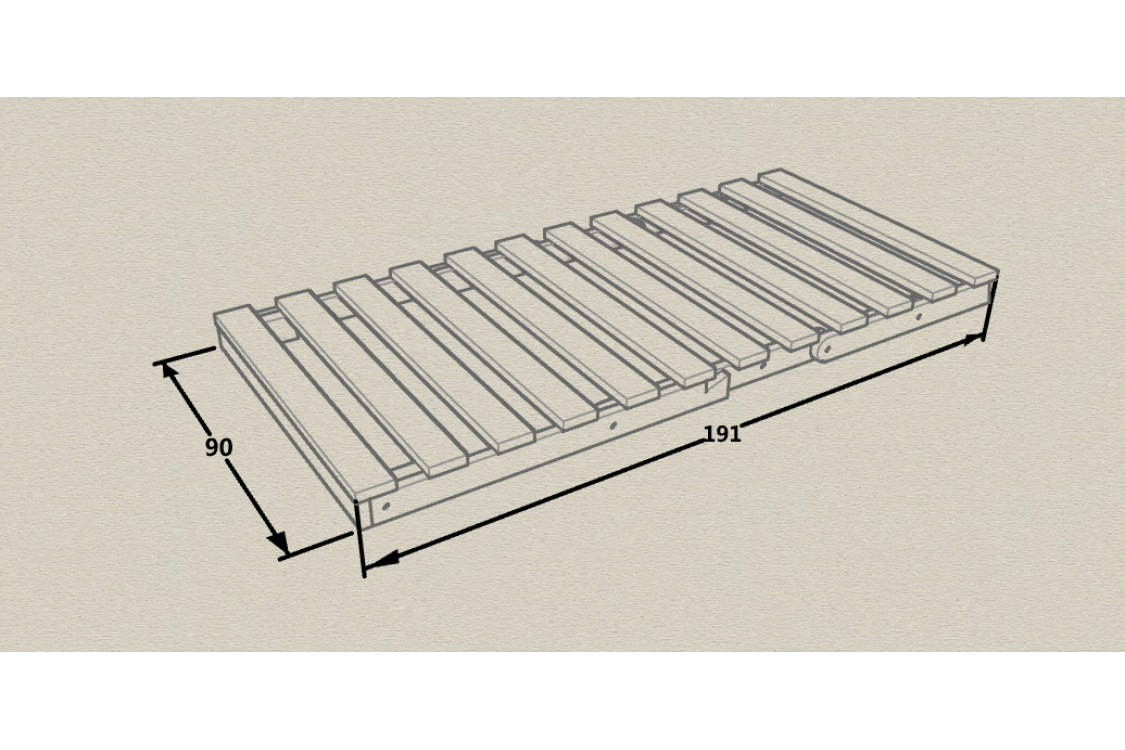 90

191